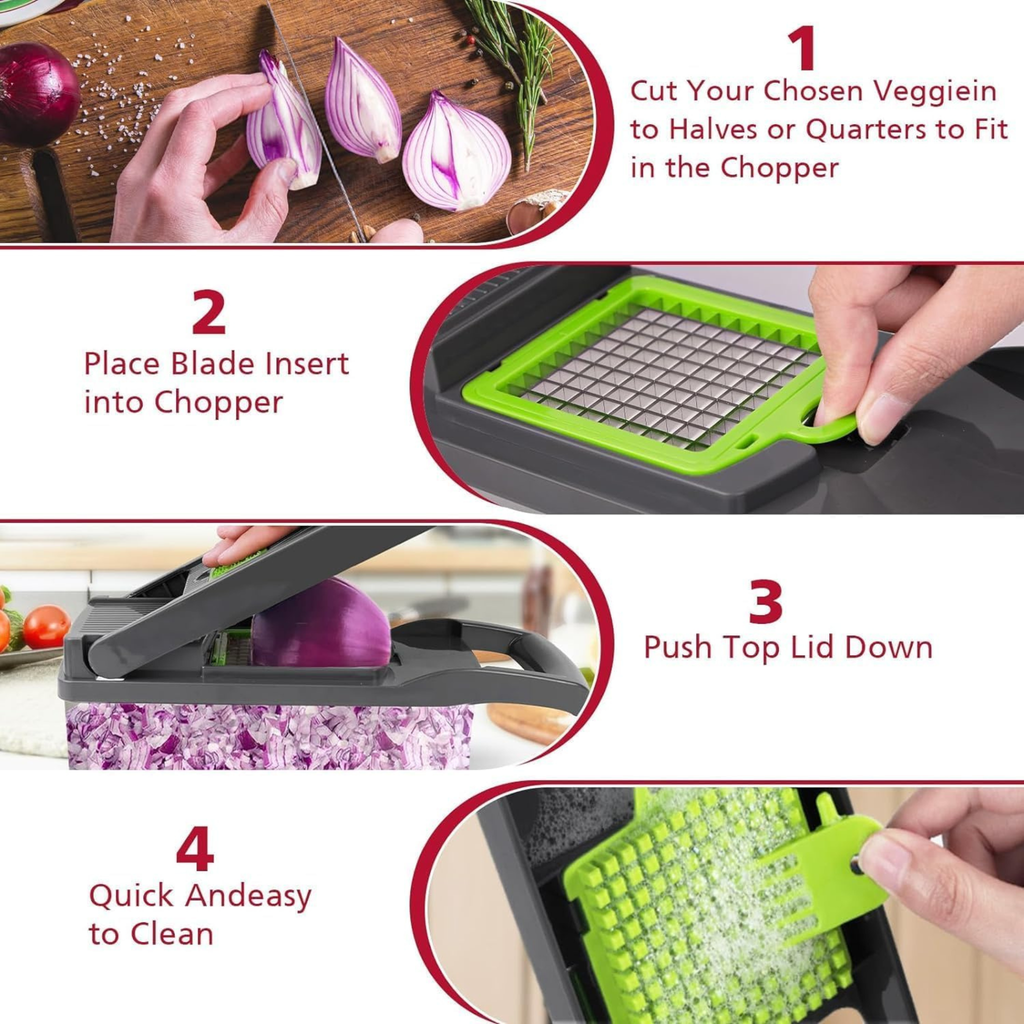 1
Cut Your Chosen Veggiein to Halves or Quarters to Fit in the Chopper

2
Place Blade Insert into Chopper

3
Push Top Lid Down

4
Quick Andeasy to Clean